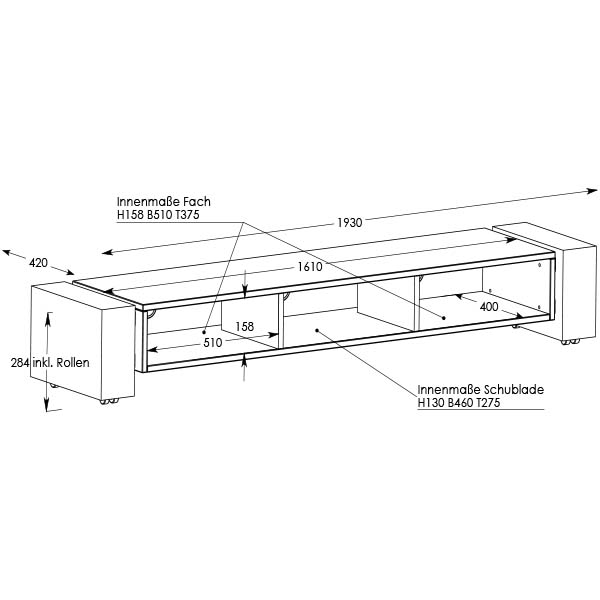 Innenmaße Fach
H158 B510 T375

1930

420

1610

400

158

510

284 inkl. Rollen

Innenmaße Schublade
H130 B460 T275